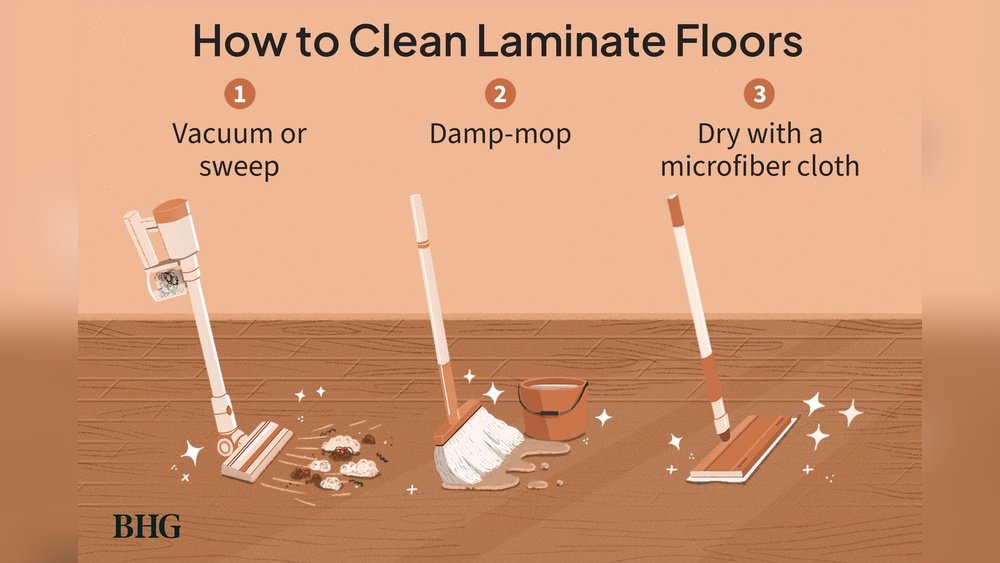 How to Clean Laminate Floors

1
Vacuum or sweep

2
Damp-mop

3
Dry with a microfiber cloth

BHG