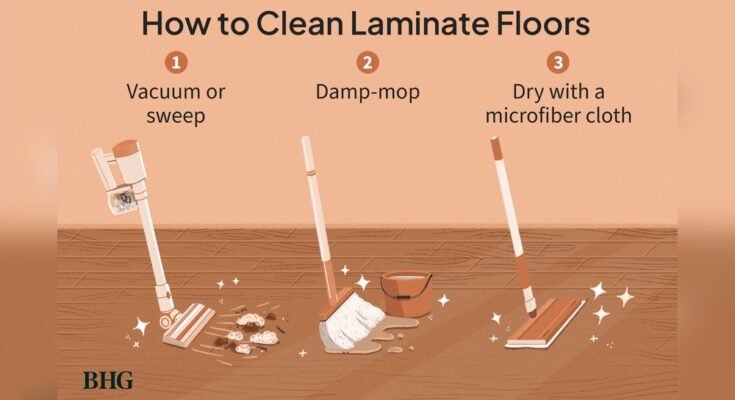 How to Clean Laminate Floors

1
Vacuum or sweep

2
Damp-mop

3
Dry with a microfiber cloth

BHG