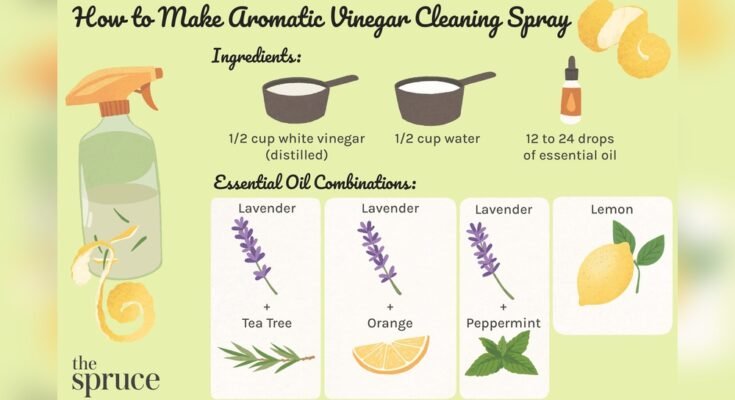 How to Make Aromatic Vinegar Cleaning Spray

Ingredients:

1/2 cup white vinegar (distilled)

1/2 cup water

12 to 24 drops of essential oil

Essential Oil Combinations:

Lavender + Tea Tree

Lavender + Orange

Lavender + Peppermint

Lemon

the spruce