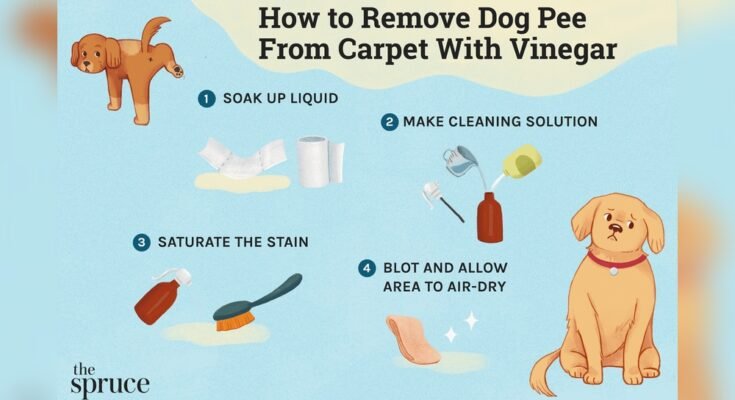 How to Remove Dog Pee From Carpet With Vinegar

1 SOAK UP LIQUID

2 MAKE CLEANING SOLUTION

3 SATURATE THE STAIN

4 BLOT AND ALLOW AREA TO AIR-DRY

the spruce