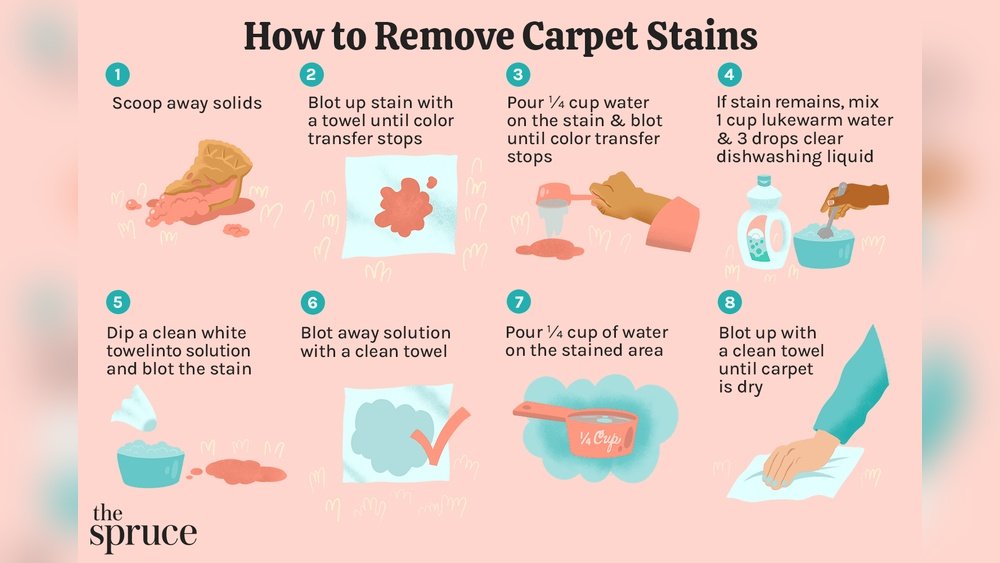 How to Remove Carpet Stains

1
Scoop away solids

2
Blot up stain with a towel until color transfer stops

3
Pour ¼ cup water on the stain & blot until color transfer stops

4
If stain remains, mix 1 cup lukewarm water & 3 drops clear dishwashing liquid

5
Dip a clean white towelinto solution and blot the stain

6
Blot away solution with a clean towel

7
Pour ¼ cup of water on the stained area

¼ Cup

8
Blot up with a clean towel until carpet is dry

the spruce