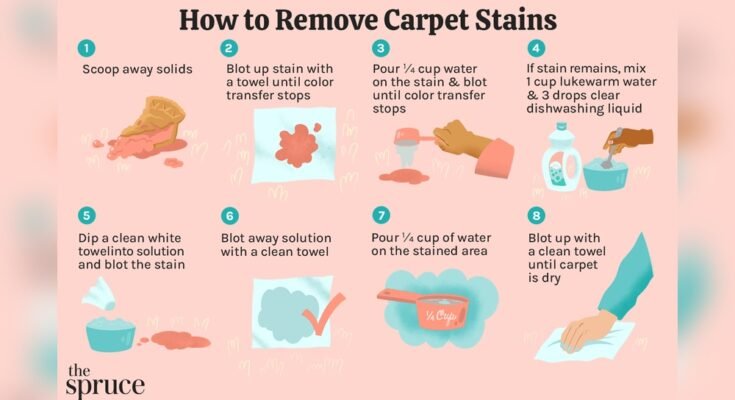 How to Remove Carpet Stains

1
Scoop away solids

2
Blot up stain with a towel until color transfer stops

3
Pour ¼ cup water on the stain & blot until color transfer stops

4
If stain remains, mix 1 cup lukewarm water & 3 drops clear dishwashing liquid

5
Dip a clean white towelinto solution and blot the stain

6
Blot away solution with a clean towel

7
Pour ¼ cup of water on the stained area

¼ Cup

8
Blot up with a clean towel until carpet is dry

the spruce