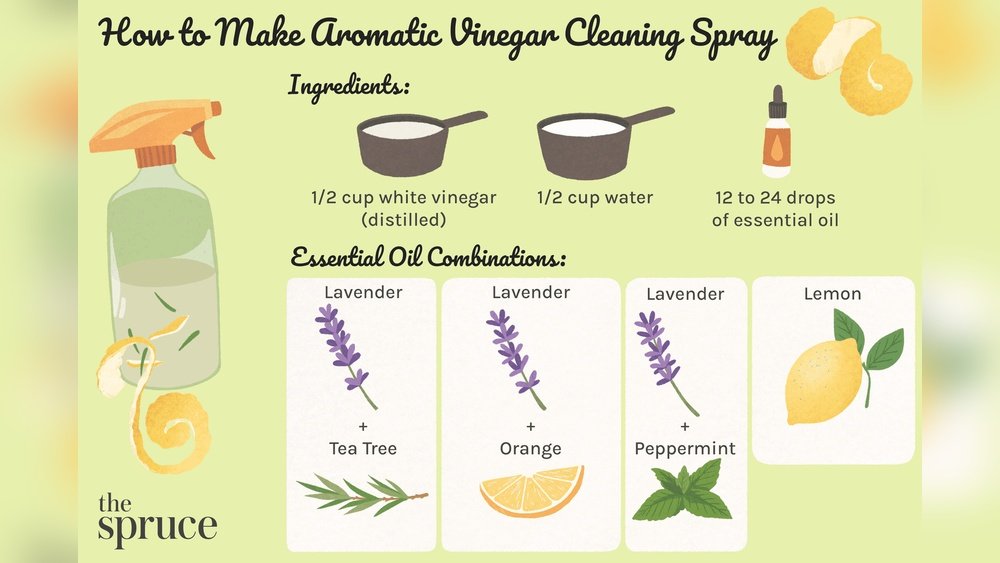 How to Make Aromatic Vinegar Cleaning Spray

Ingredients:

1/2 cup white vinegar (distilled)

1/2 cup water

12 to 24 drops of essential oil

Essential Oil Combinations:

Lavender + Tea Tree

Lavender + Orange

Lavender + Peppermint

Lemon

the spruce