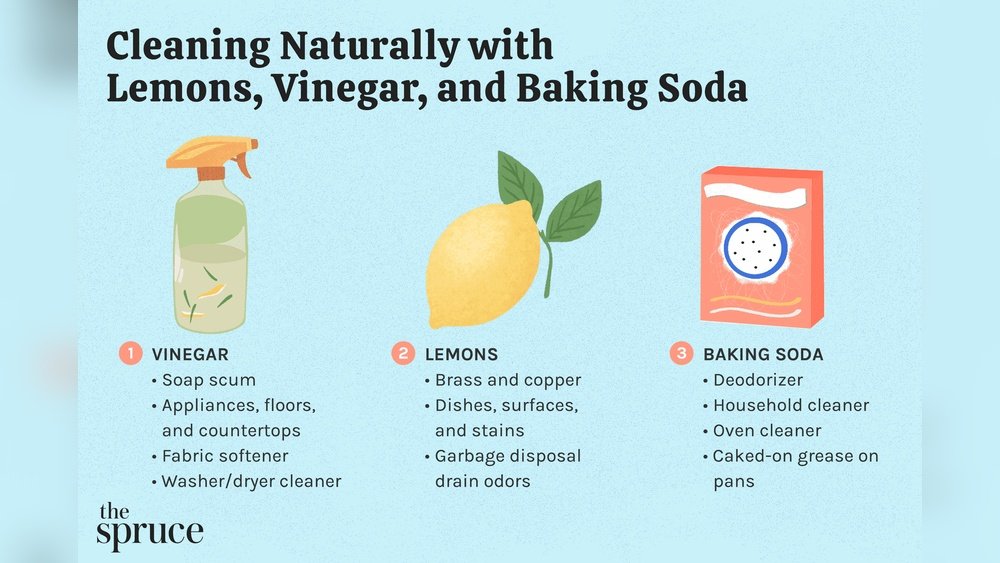 Cleaning Naturally with Lemons, Vinegar, and Baking Soda

1 VINEGAR
• Soap scum
• Appliances, floors, and countertops
• Fabric softener
• Washer/dryer cleaner

2 LEMONS
• Brass and copper
• Dishes, surfaces, and stains
• Garbage disposal drain odors

3 BAKING SODA
• Deodorizer
• Household cleaner
• Oven cleaner
• Caked-on grease on pans

the spruce